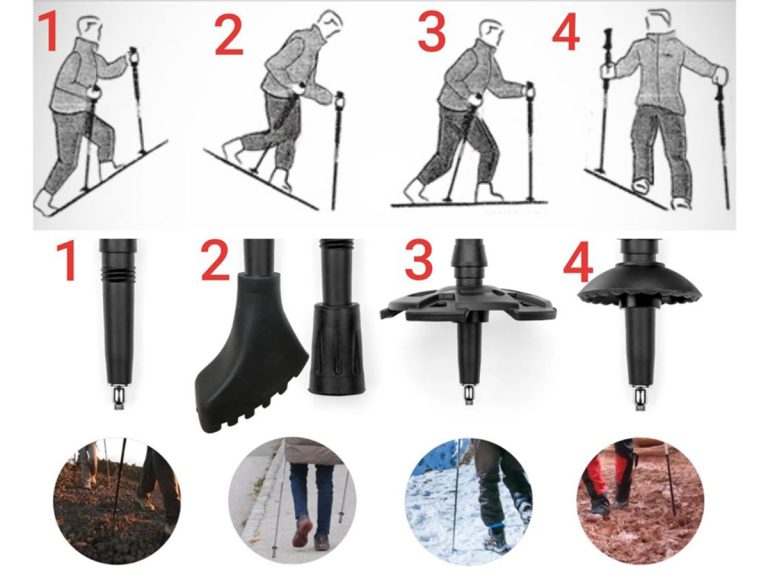 1 2 3 4

1 2 3 4